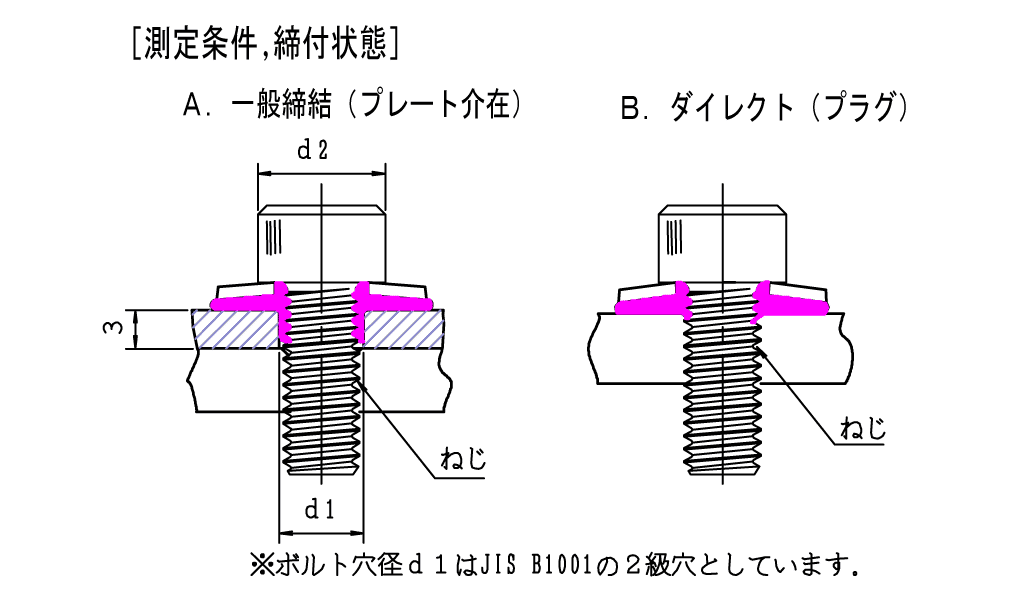 [測定条件,締付状態]

A. 一般締結（プレート介在）

B. ダイレクト（プラグ）

d2

3

ねじ

d1

ねじ

※ボルト穴径ｄ１はJIS B1001の２級穴としています.